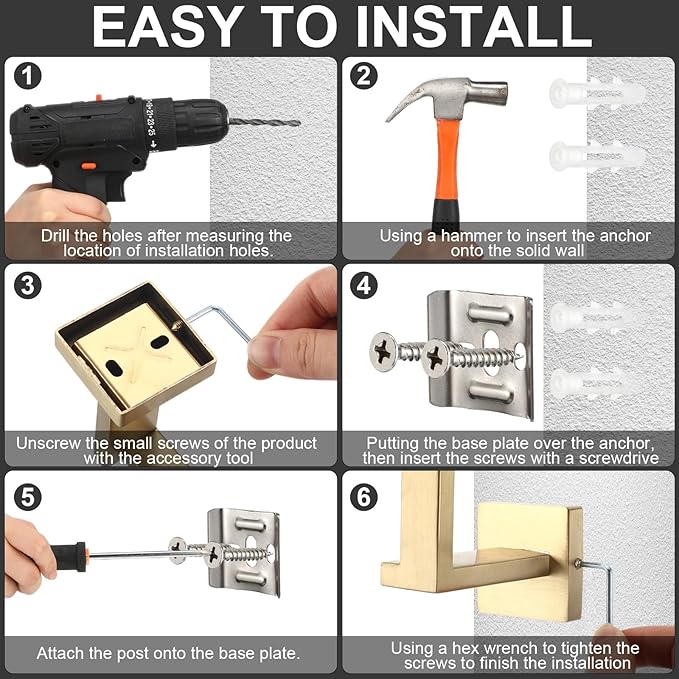 EASY TO INSTALL

1

Drill the holes after measuring the location of installation holes.

2

Using a hammer to insert the anchor onto the solid wall

3

Unscrew the small screws of the product with the accessory tool

4

Putting the base plate over the anchor, then insert the screws with a screwdrive

5

Attach the post onto the base plate.

6

Using a hex wrench to tighten the screws to finish the installation