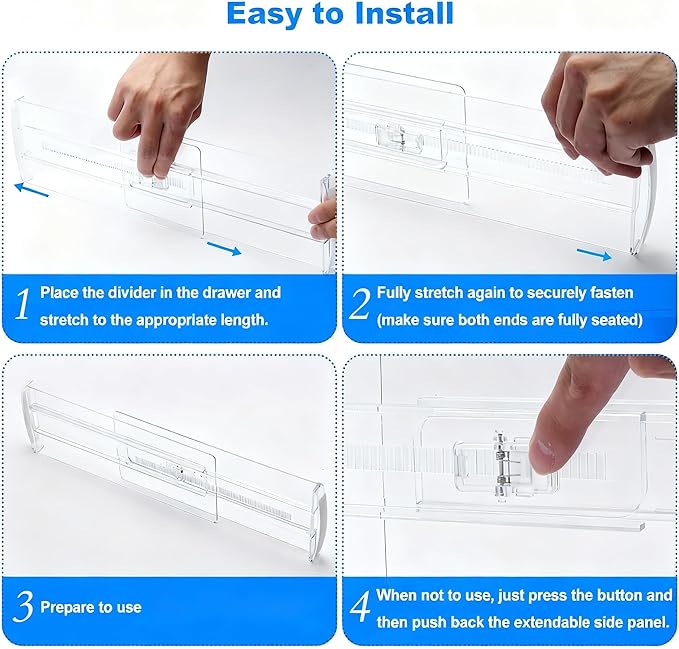 Easy to Install

1 Place the divider in the drawer and stretch to the appropriate length.

2 Fully stretch again to securely fasten (make sure both ends are fully seated)

3 Prepare to use

4 When not to use, just press the button and then push back the extendable side panel.