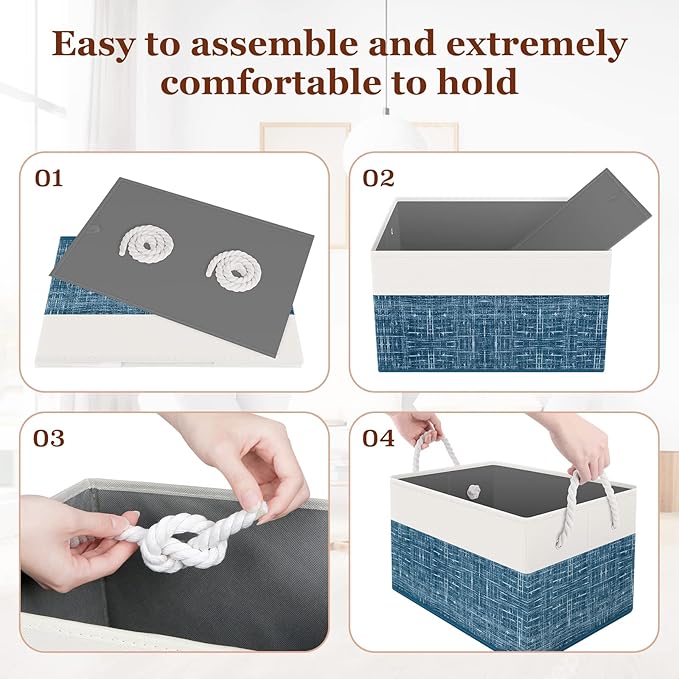 Easy to assemble and extremely comfortable to hold

01

02

03

04