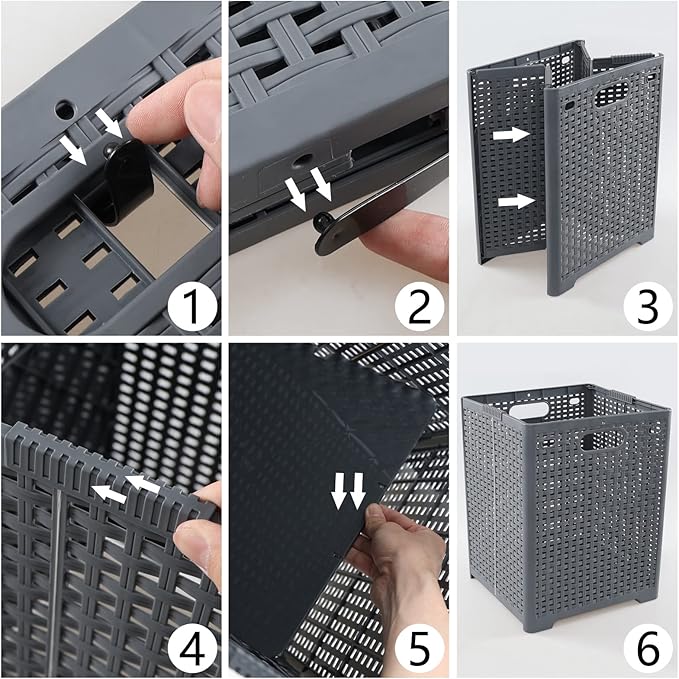 1
2
3
4
5
6