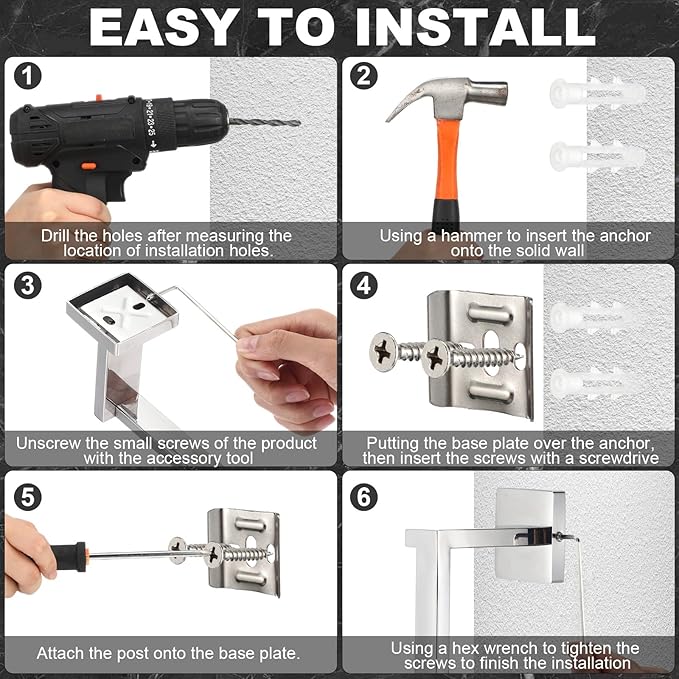 EASY TO INSTALL

1
Drill the holes after measuring the location of installation holes.

2
Using a hammer to insert the anchor onto the solid wall

3
Unscrew the small screws of the product with the accessory tool

4
Putting the base plate over the anchor, then insert the screws with a screwdrive

5
Attach the post onto the base plate.

6
Using a hex wrench to tighten the screws to finish the installation