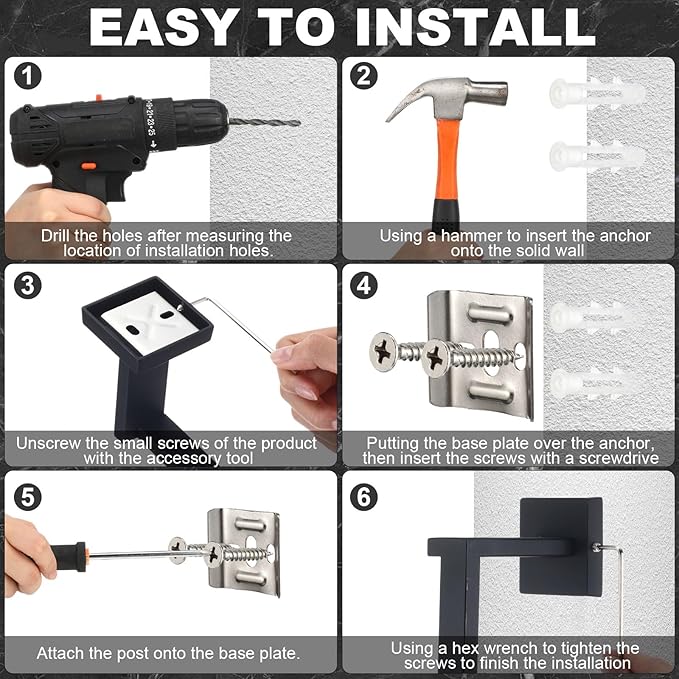 EASY TO INSTALL

1
Drill the holes after measuring the location of installation holes.

2
Using a hammer to insert the anchor onto the solid wall

3
Unscrew the small screws of the product with the accessory tool

4
Putting the base plate over the anchor, then insert the screws with a screwdrive

5
Attach the post onto the base plate.

6
Using a hex wrench to tighten the screws to finish the installation