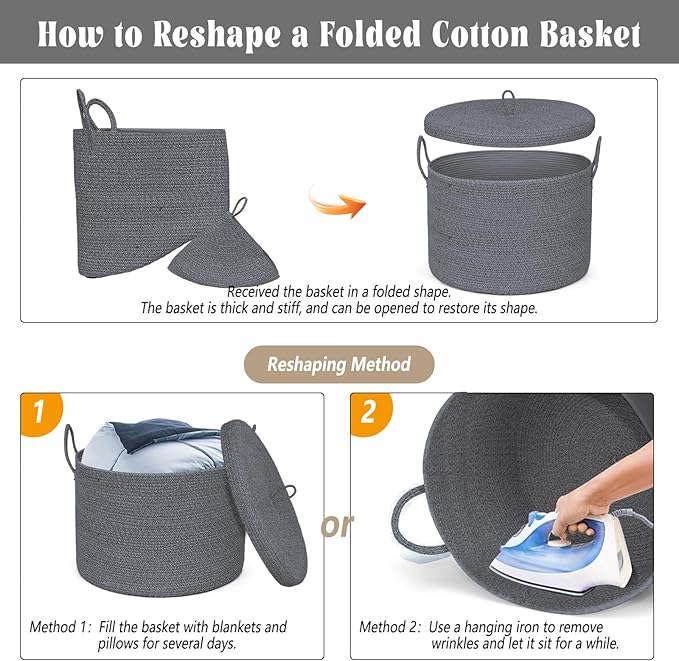 How to Reshape a Folded Cotton Basket

Received the basket in a folded shape.
The basket is thick and stiff, and can be opened to restore its shape.

Reshaping Method

1

or

2

Method 1: Fill the basket with blankets and pillows for several days.

Method 2: Use a hanging iron to remove wrinkles and let it sit for a while.