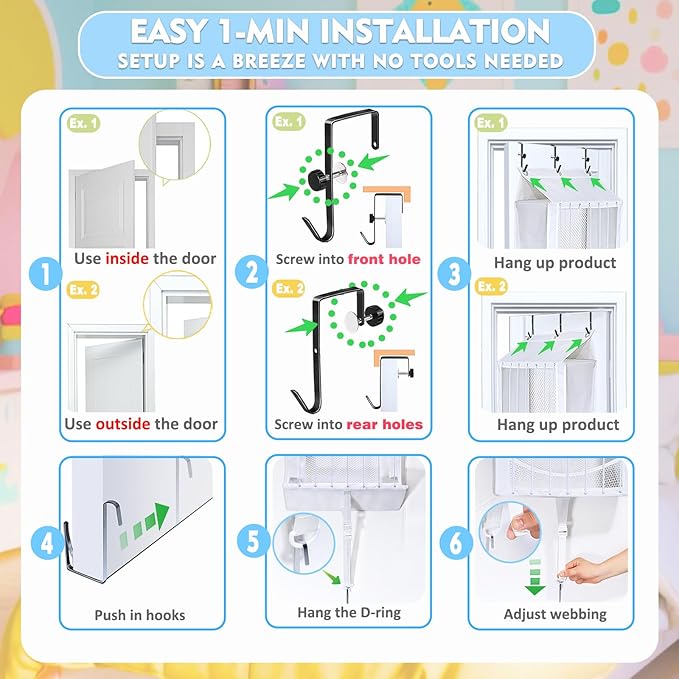 EASY 1-MIN INSTALLATION
SETUP IS A BREEZE WITH NO TOOLS NEEDED

1
Ex. 1
Use inside the door
Ex. 2
Use outside the door

2
Ex. 1
Screw into front hole
Ex. 2
Screw into rear holes

3
Ex. 1
Hang up product
Ex. 2
Hang up product

4
Push in hooks

5
Hang the D-ring

6
Adjust webbing