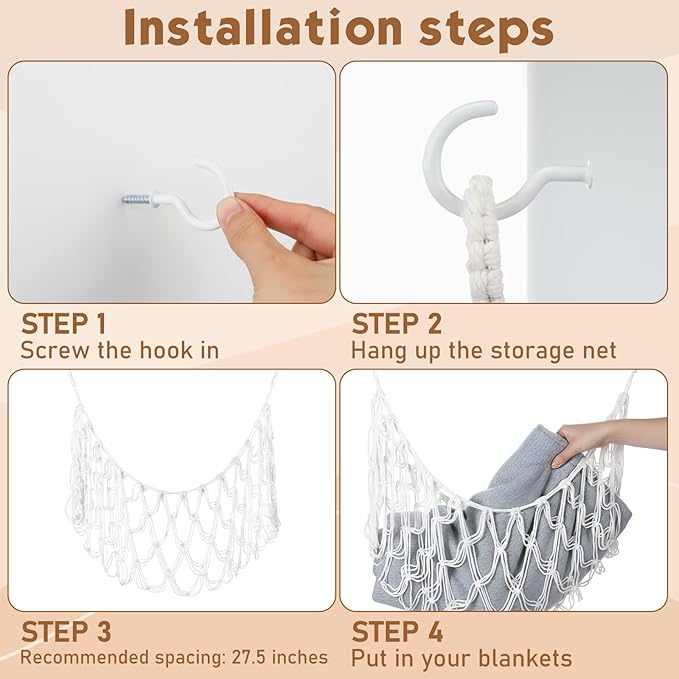 Installation steps

STEP 1
Screw the hook in

STEP 2
Hang up the storage net

STEP 3
Recommended spacing: 27.5 inches

STEP 4
Put in your blankets