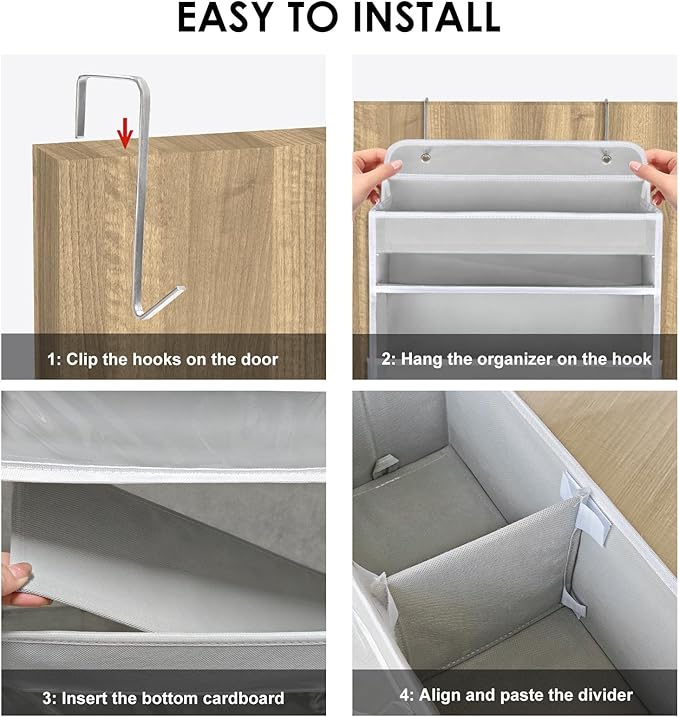 EASY TO INSTALL

1: Clip the hooks on the door

2: Hang the organizer on the hook

3: Insert the bottom cardboard

4: Align and paste the divider