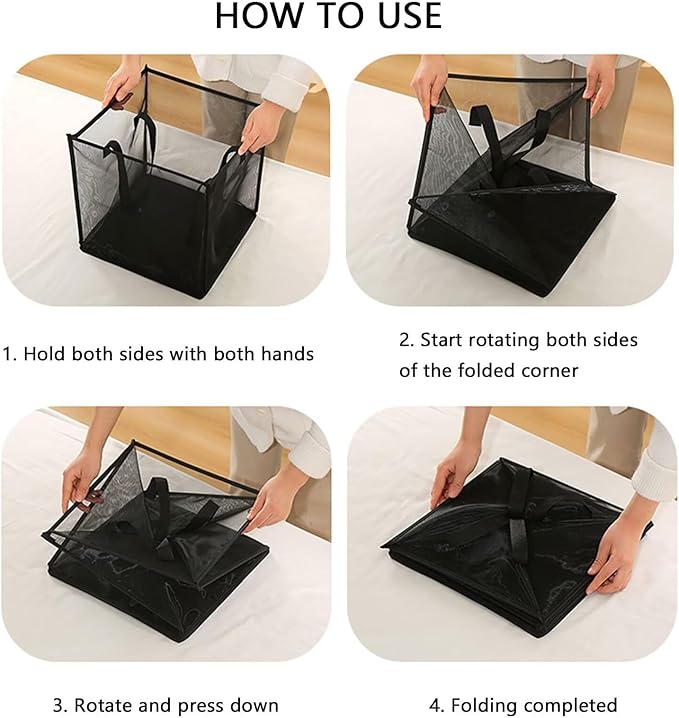 HOW TO USE

1. Hold both sides with both hands

2. Start rotating both sides of the folded corner

3. Rotate and press down

4. Folding completed