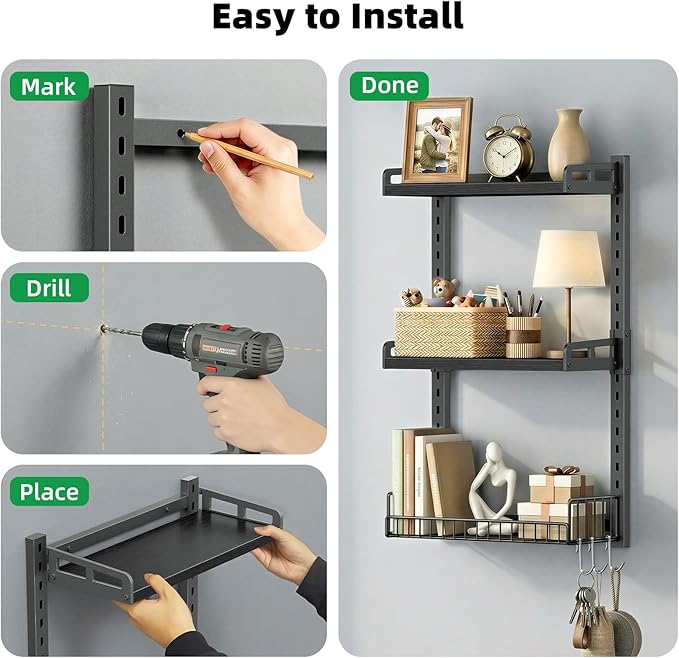 Easy to Install

Mark

Drill

Place

Done