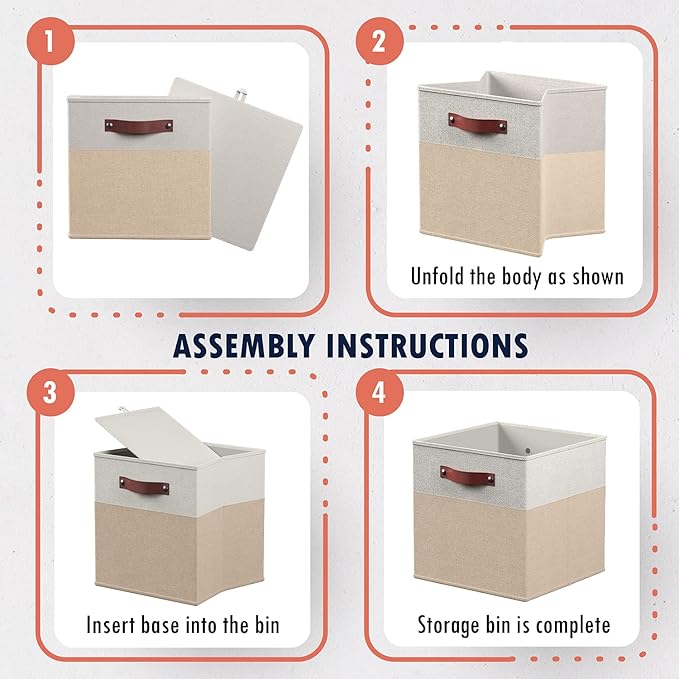 1

2

Unfold the body as shown

ASSEMBLY INSTRUCTIONS

3

Insert base into the bin

4

Storage bin is complete