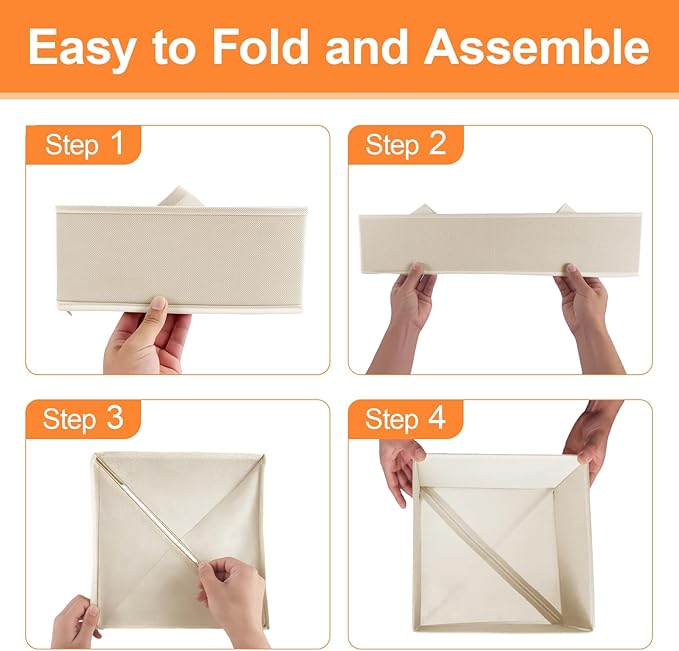 Easy to Fold and Assemble

Step 1

Step 2

Step 3

Step 4