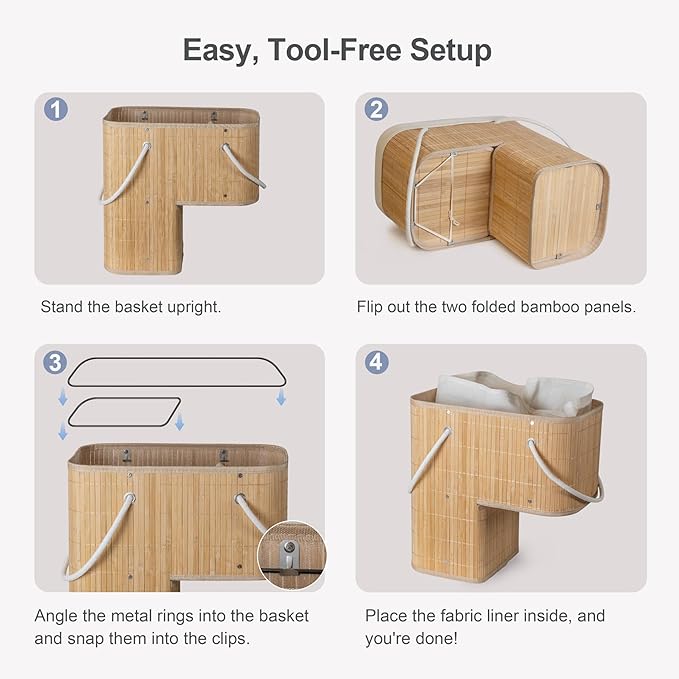 Easy, Tool-Free Setup

1

Stand the basket upright.

2

Flip out the two folded bamboo panels.

3

Angle the metal rings into the basket and snap them into the clips.

4

Place the fabric liner inside, and you're done!