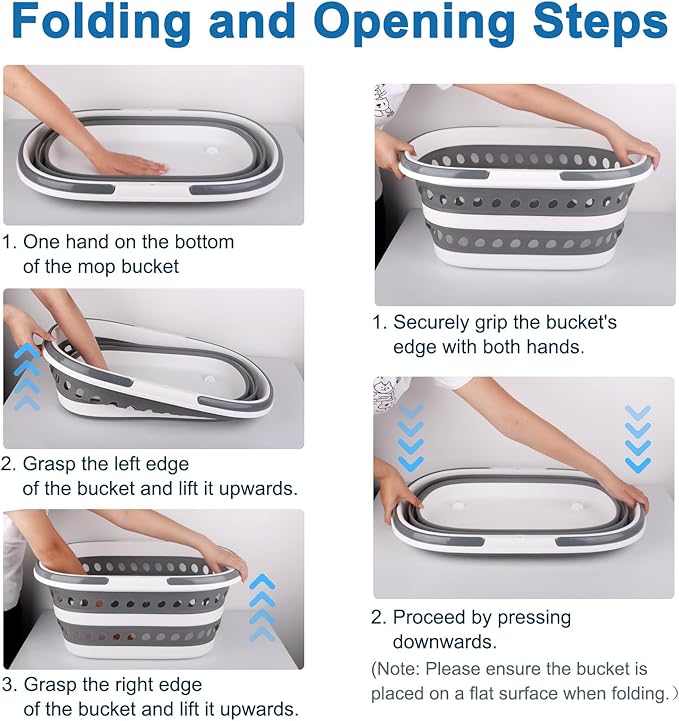 Folding and Opening Steps

1. One hand on the bottom of the mop bucket

2. Grasp the left edge of the bucket and lift it upwards.

3. Grasp the right edge of the bucket and lift it upwards.

1. Securely grip the bucket's edge with both hands.

2. Proceed by pressing downwards.

(Note: Please ensure the bucket is placed on a flat surface when folding.)