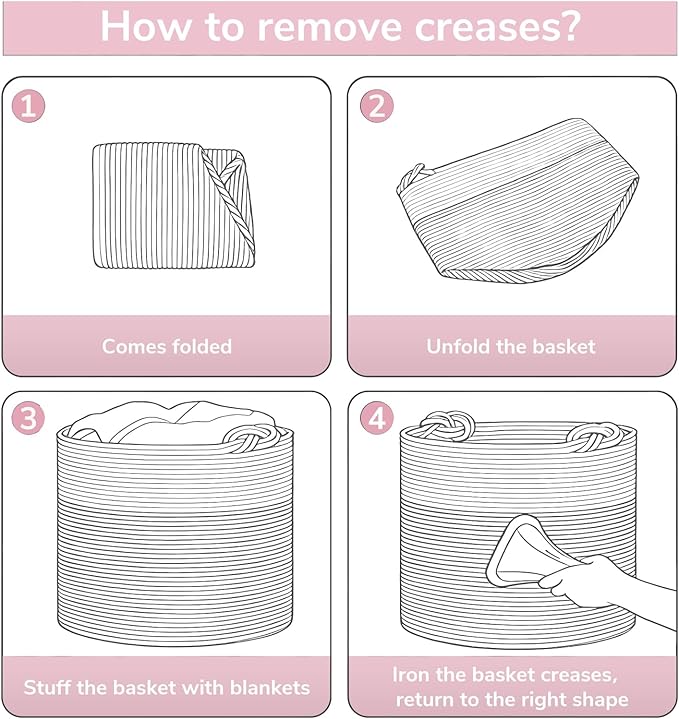 How to remove creases?

1

Comes folded

2

Unfold the basket

3

Stuff the basket with blankets

4

Iron the basket creases, return to the right shape