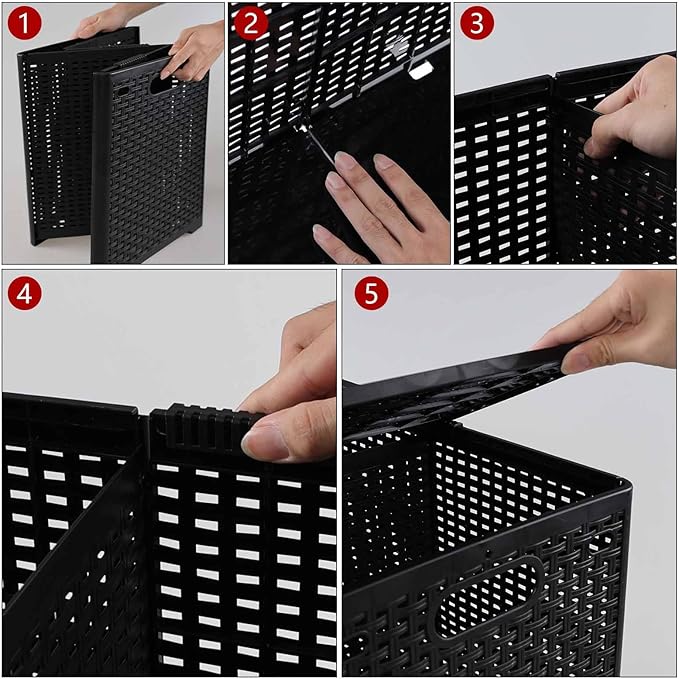 1

2

3

4

5