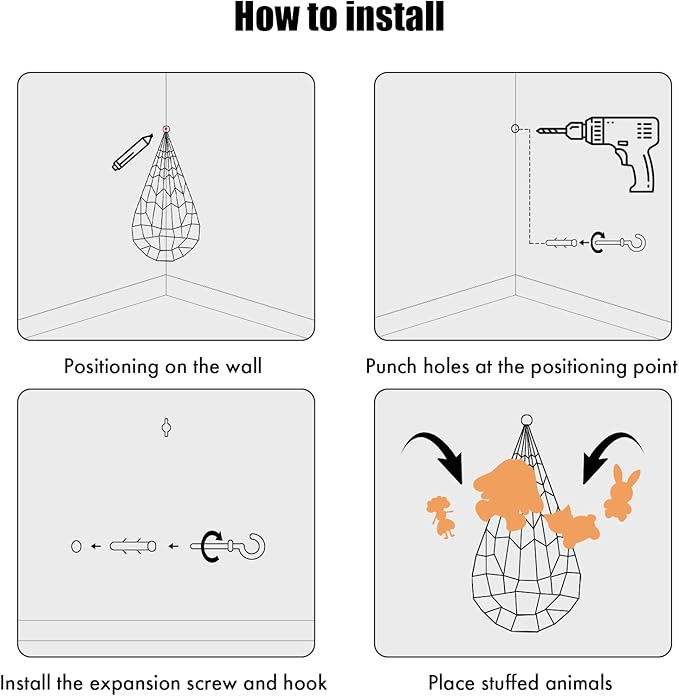 How to install

Positioning on the wall

Punch holes at the positioning point

Install the expansion screw and hook

Place stuffed animals