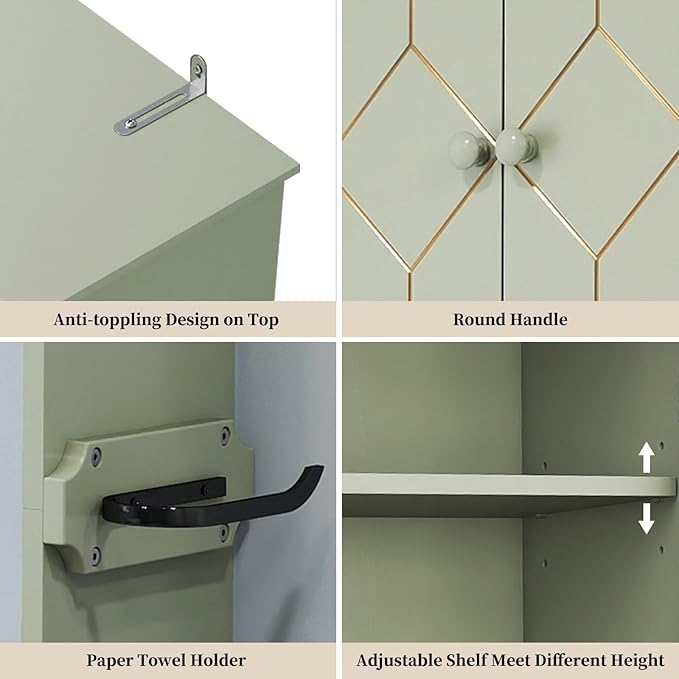 Anti-toppling Design on Top

Round Handle

Paper Towel Holder

Adjustable Shelf Meet Different Height