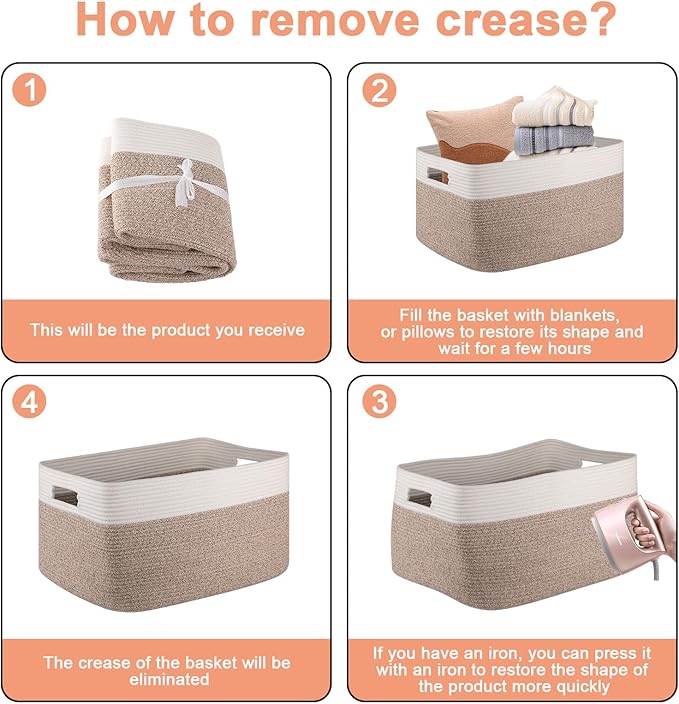 How to remove crease?

1

This will be the product you receive

2

Fill the basket with blankets, or pillows to restore its shape and wait for a few hours

4

The crease of the basket will be eliminated

3

If you have an iron, you can press it with an iron to restore the shape of the product more quickly