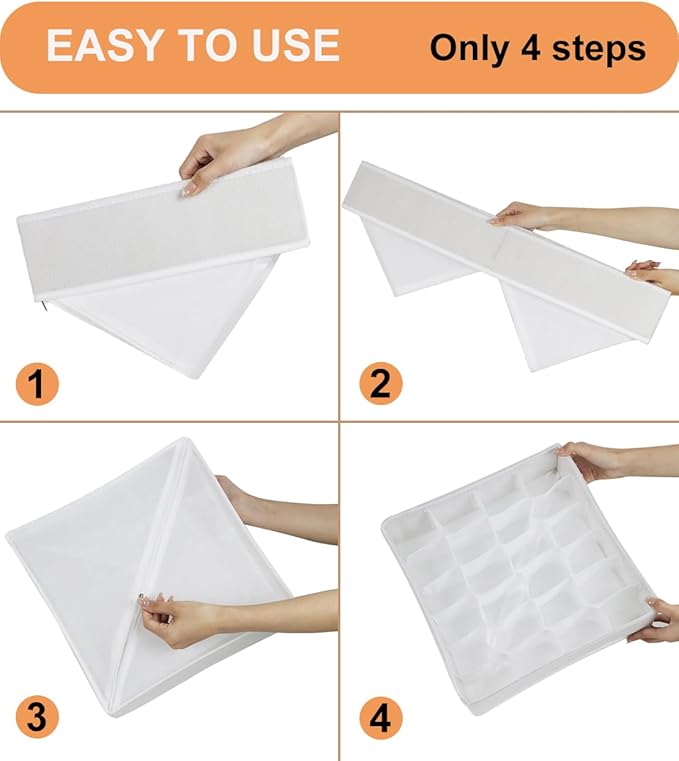 EASY TO USE Only 4 steps

1

2

3

4